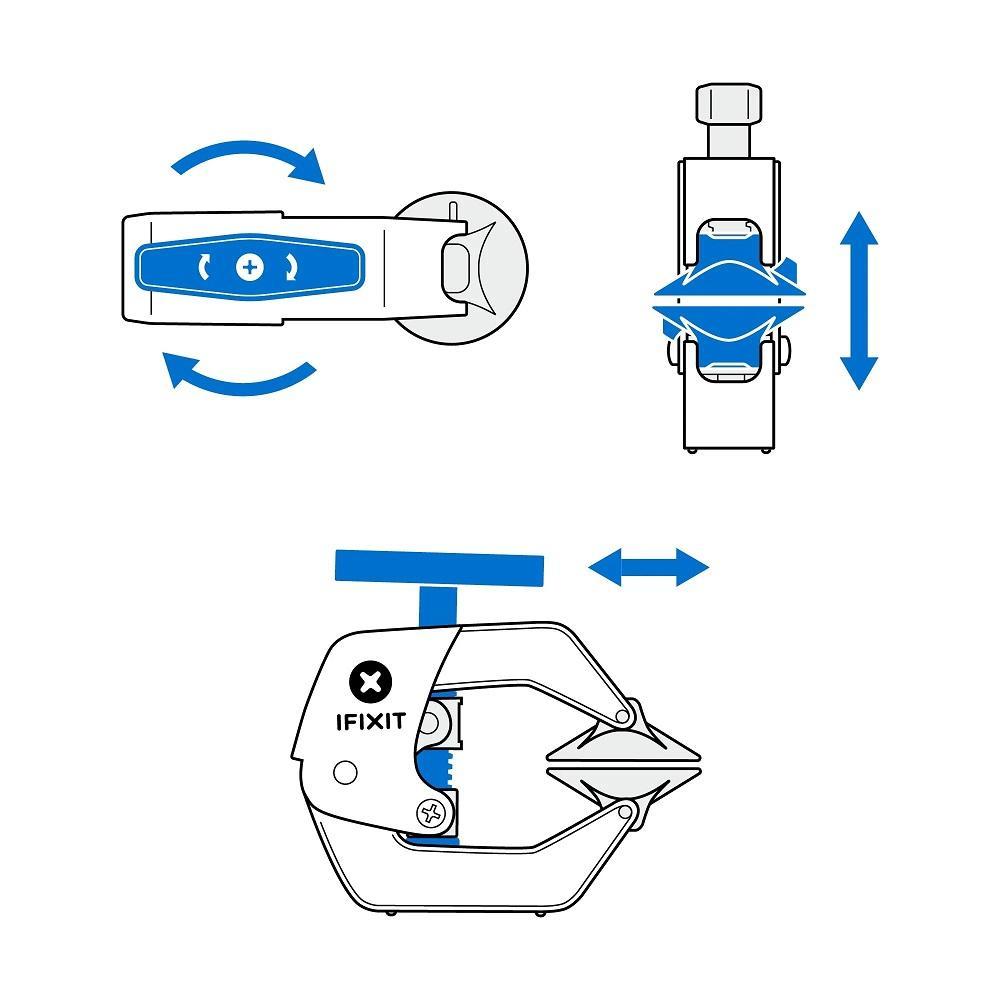 IFIXIT