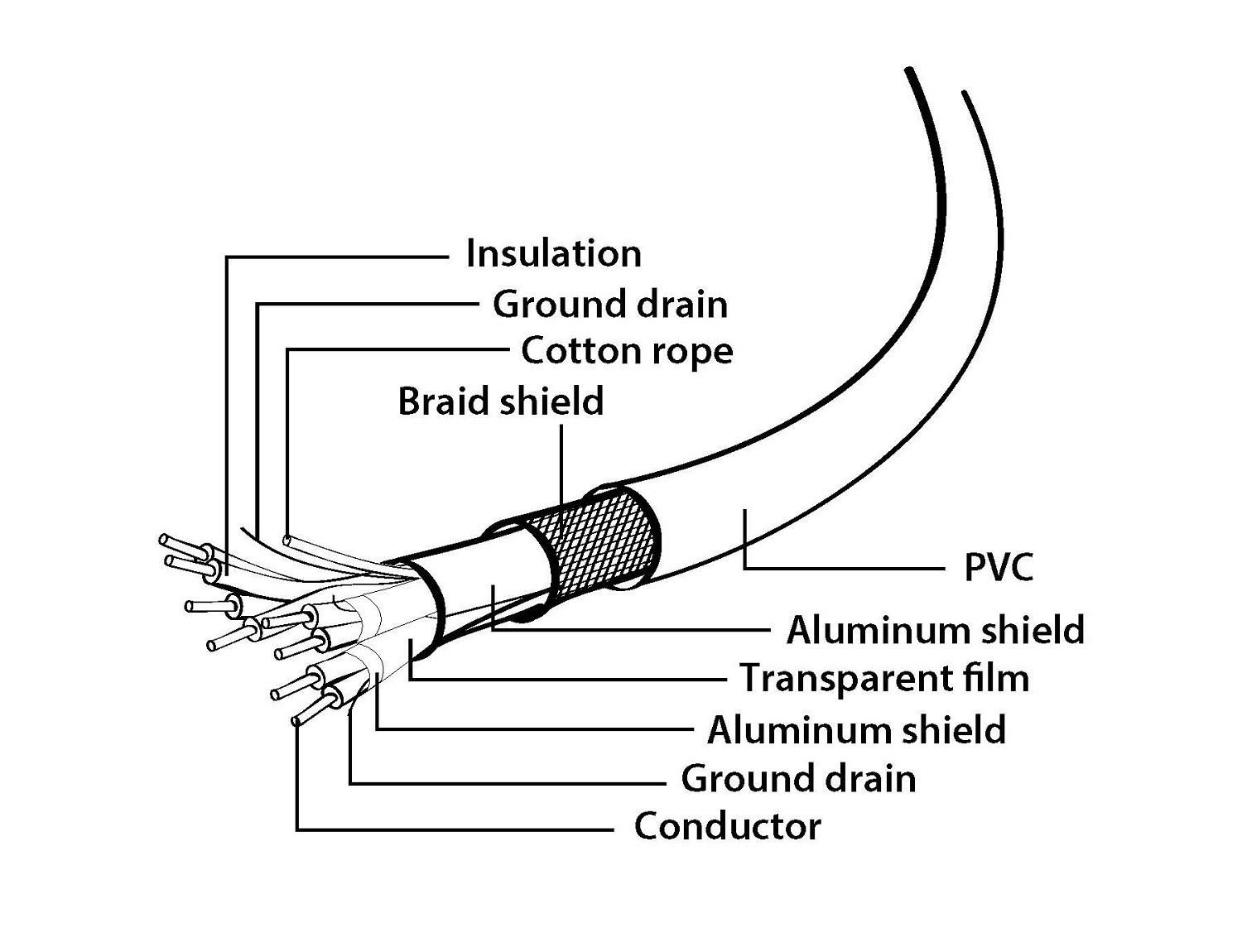 Insulation
Ground drain
Cotton rope
Braid shield
PVC
Aluminum shield
Transparent film
Aluminum shield
Ground drain
Conductor