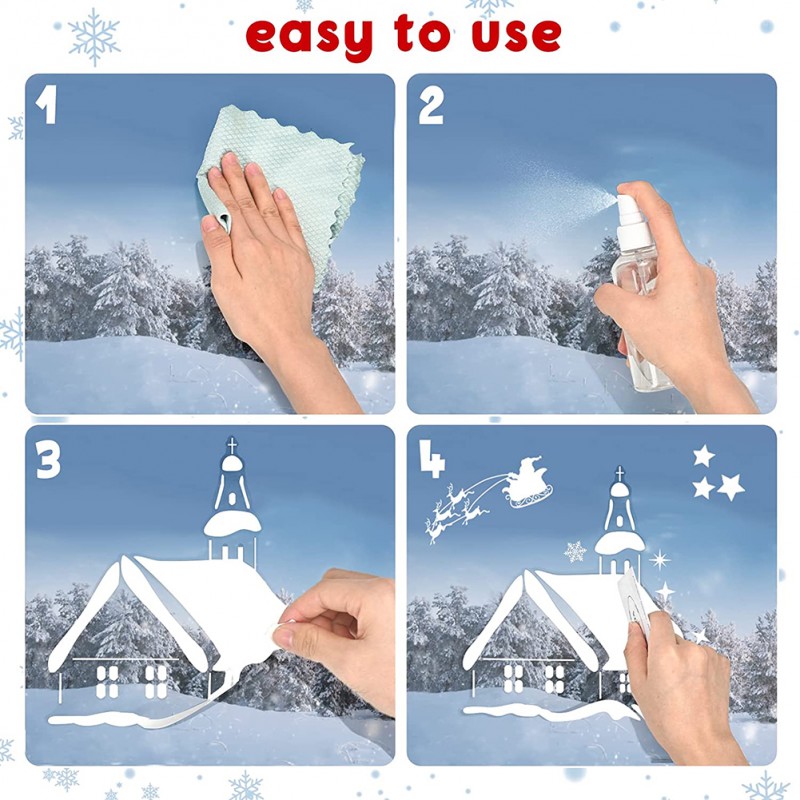 easy to use

1

2

3

4