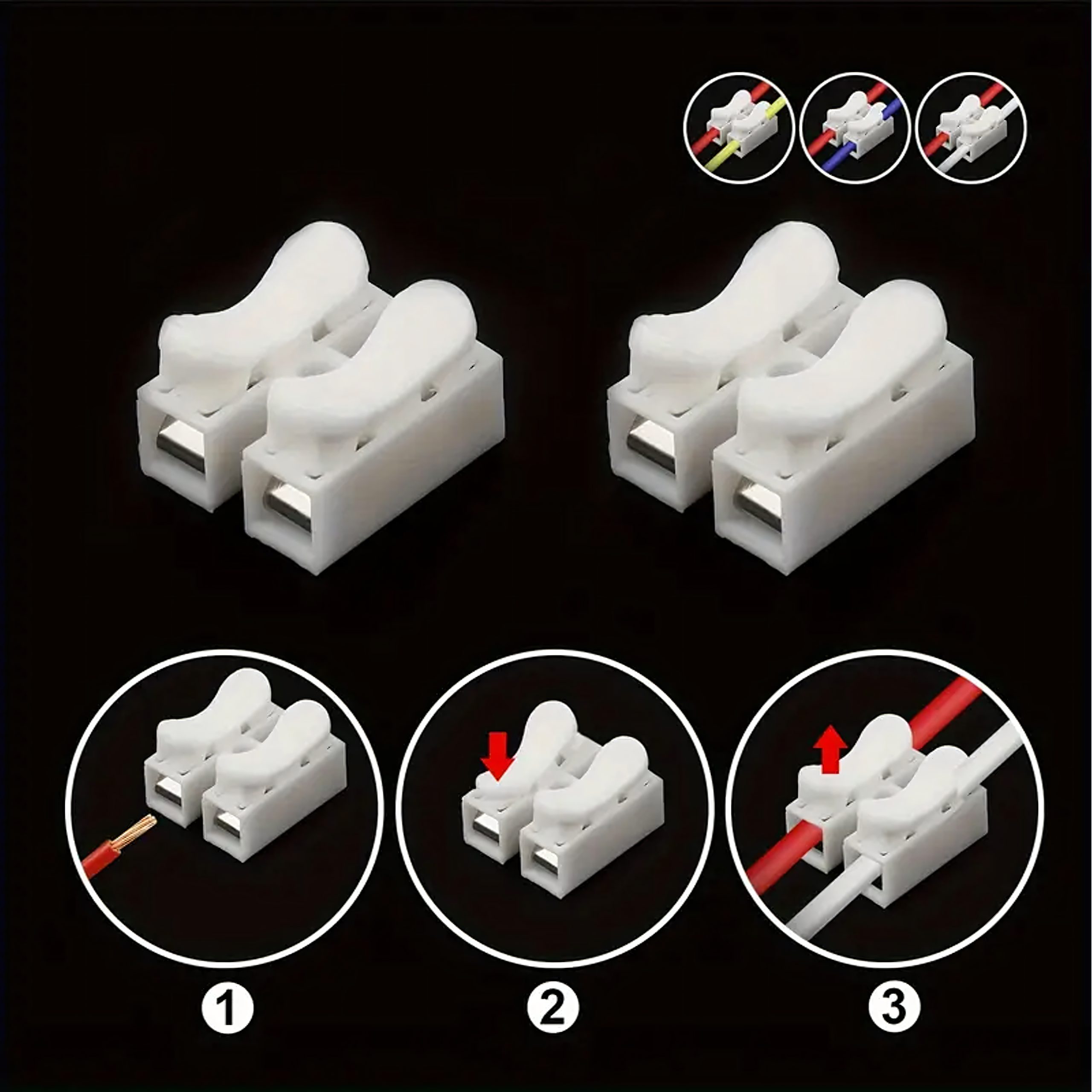 1

2

3