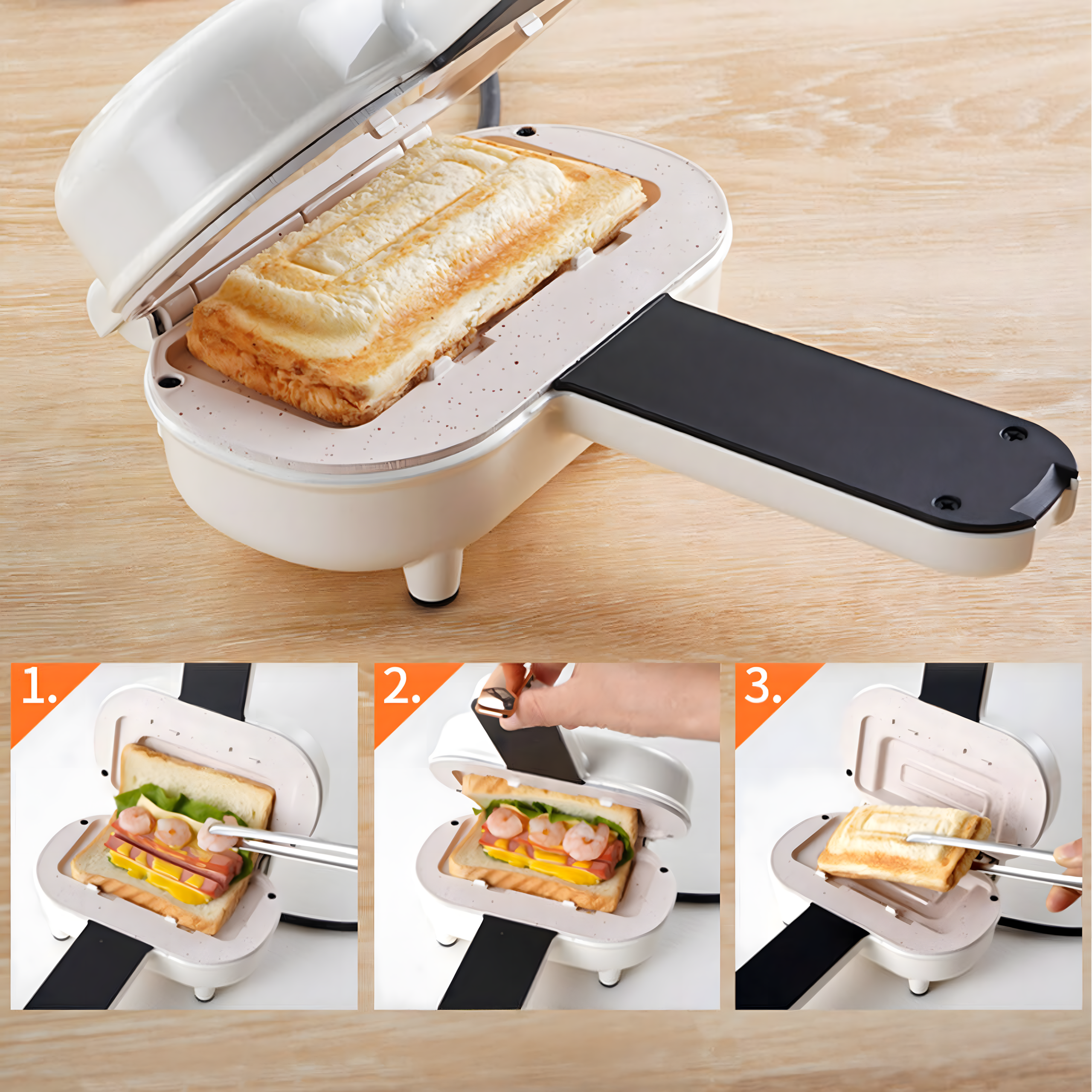 1.

2.

3.