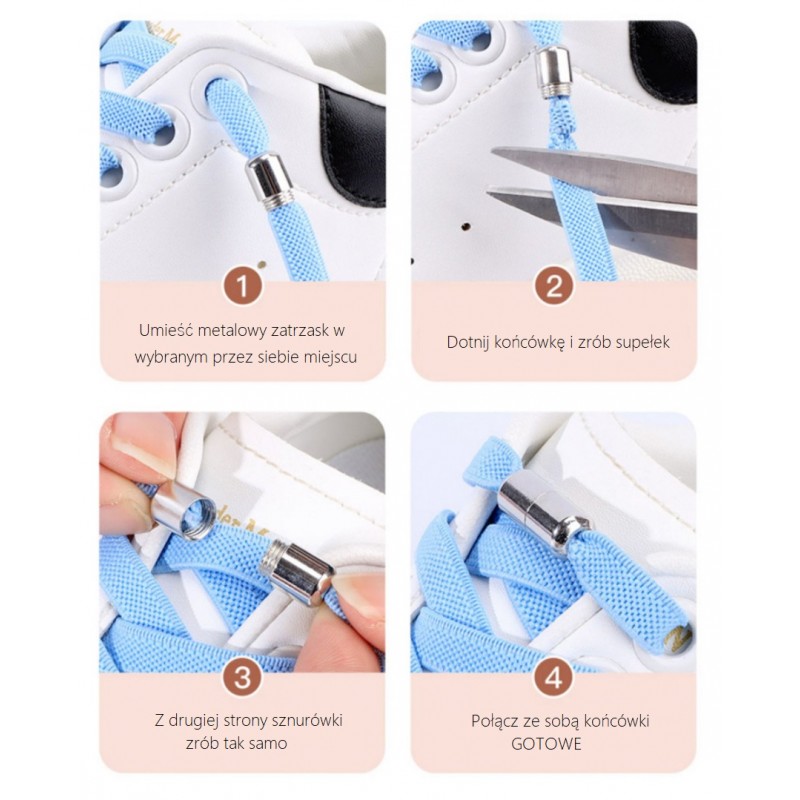 1

Umieść metalowy zatrzask w wybranym przez siebie miejscu

2

Dotnij końcówkę i zrób supełek

3

Z drugiej strony sznurówki zrób tak samo

4

Połącz ze sobą końcówki GOTOWE